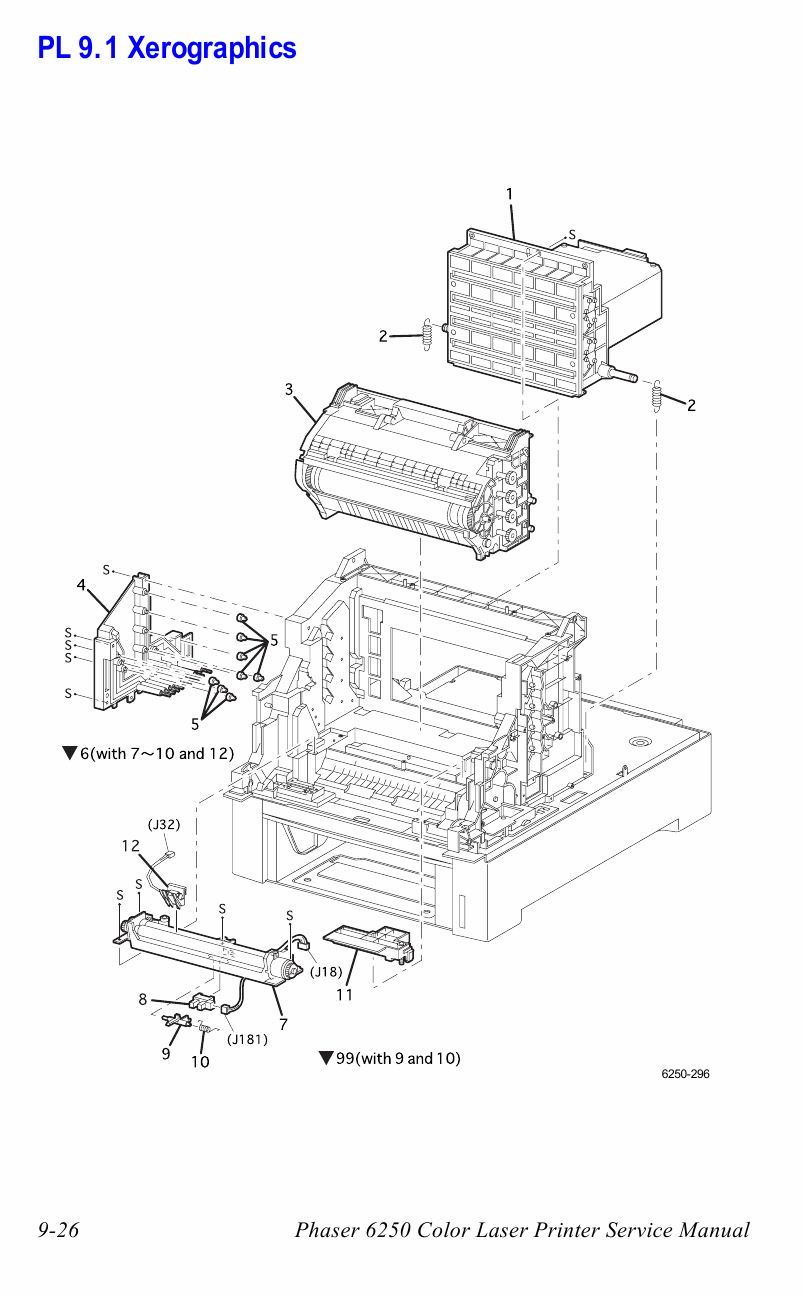 PL 9.1 Xerographics

1
S
2
2
3
S
4
S
S
S
S
5
5
▼6(with 7～10 and 12)
(J32)
12
S
S
S
S
(J18)
11
8
7
(J181)
9
10
▼99(with 9 and 10)
6250-296

9-26

Phaser 6250 Color Laser Printer Service Manual